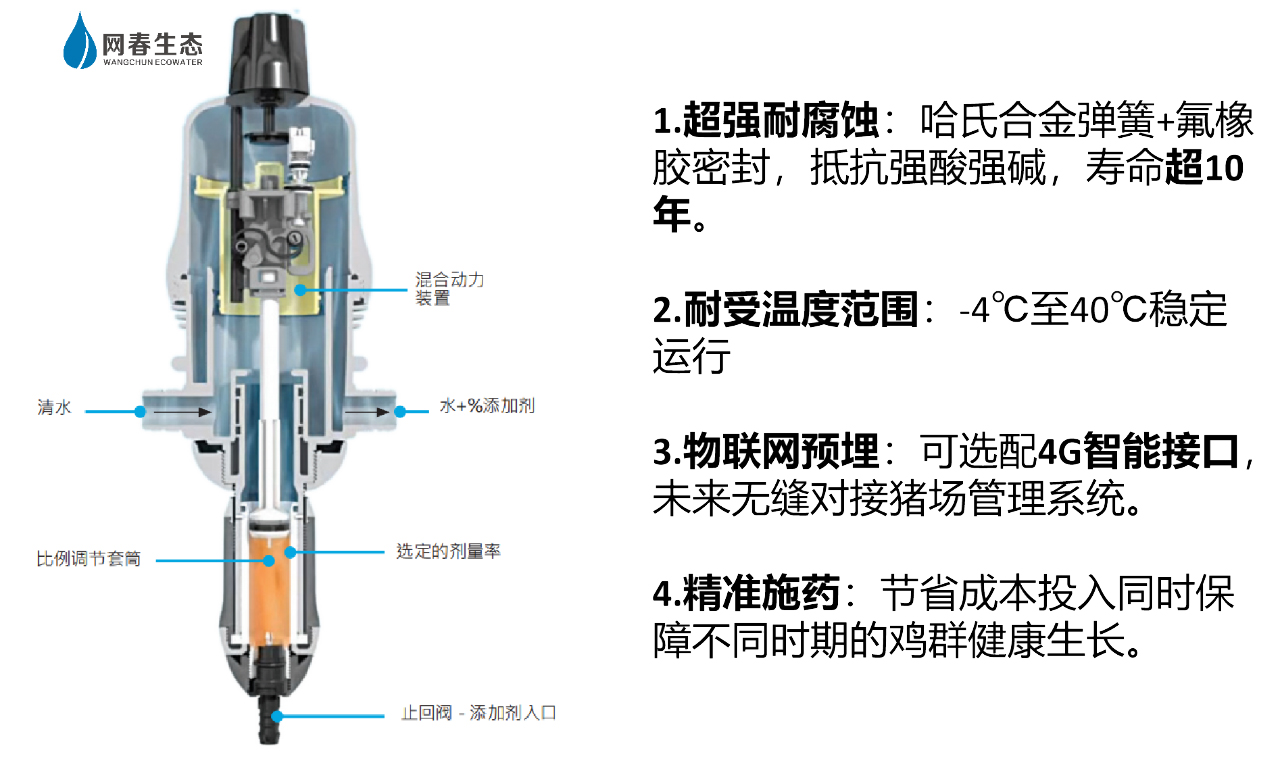 网春生态
WANGCHUN ECOWATER

混合动力装置

清水

水+%添加剂

比例调节套筒

选定的剂量率

止回阀 - 添加剂入口

1.超强耐腐蚀：哈氏合金弹簧+氟橡胶密封，抵抗强酸强碱，寿命超10年。

2.耐受温度范围：-4℃至40℃稳定运行

3.物联网预埋：可选配4G智能接口，未来无缝对接猪场管理系统。

4.精准施药：节省成本投入同时保障不同时期的鸡群健康生长。